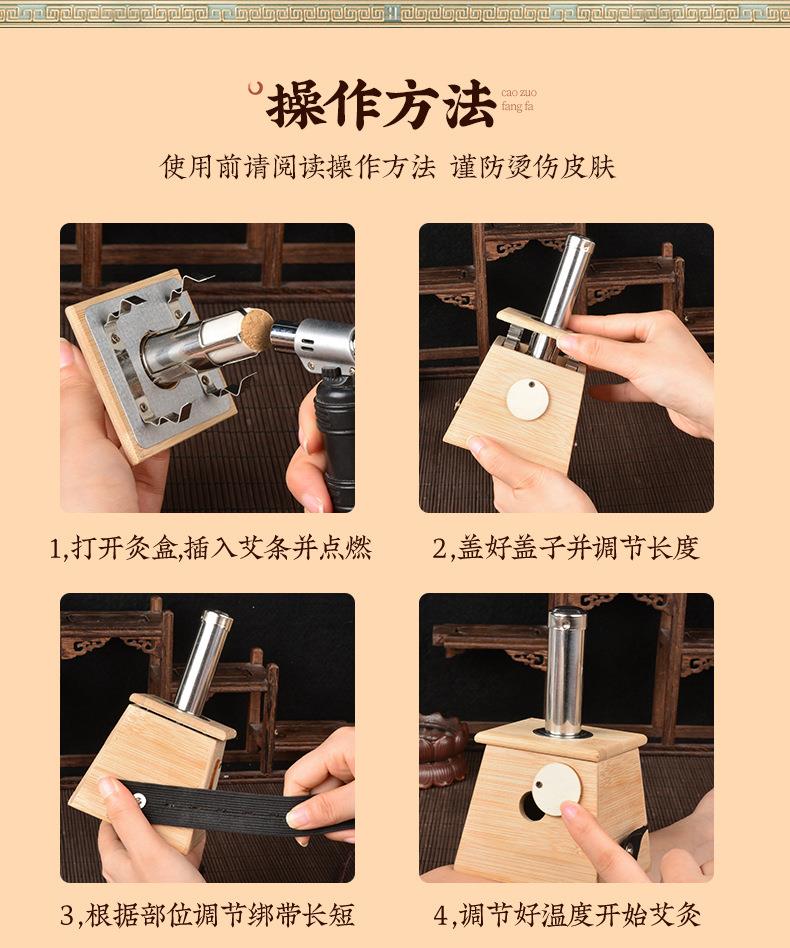 操作方法 cao zuo fang fa

使用前请阅读操作方法 谨防烫伤皮肤

1,打开灸盒,插入艾条并点燃

2,盖好盖子并调节长度

3,根据部位调节绑带长短

4,调节好温度开始艾灸